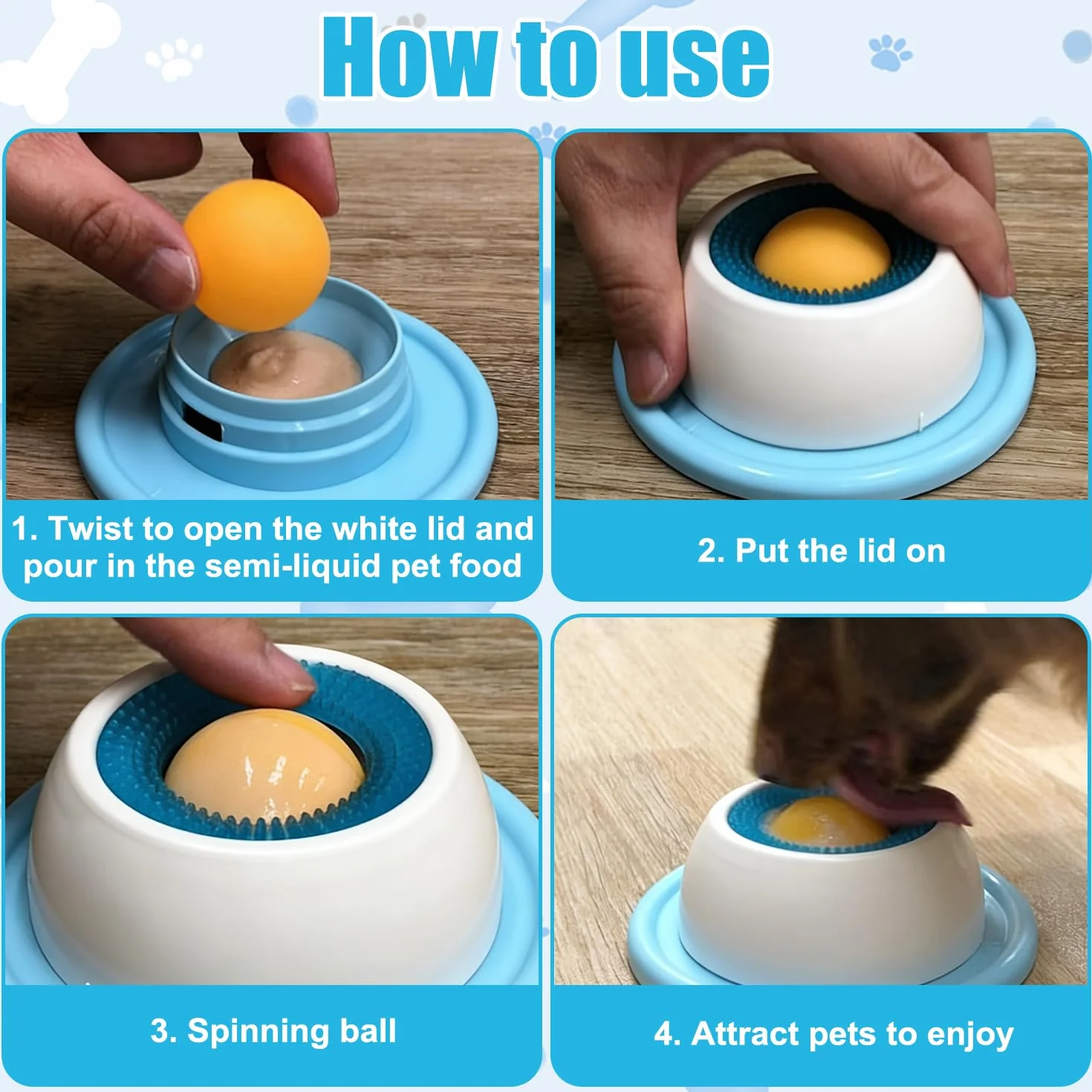 How to use

1. Twist to open the white lid and pour in the semi-liquid pet food

2. Put the lid on

3. Spinning ball

4. Attract pets to enjoy