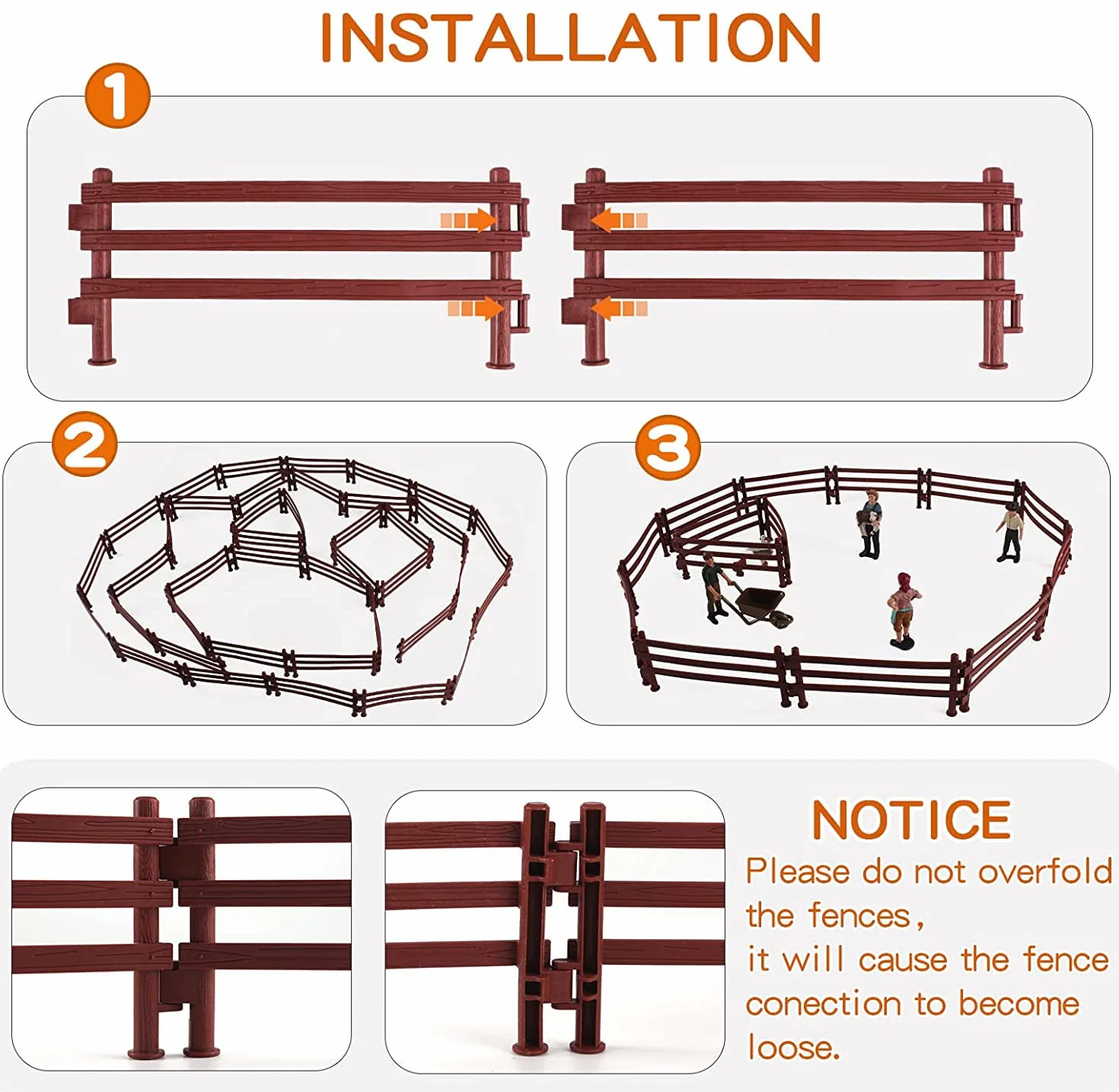 INSTALLATION

1

2

3

NOTICE

Please do not overfold the fences,
it will cause the fence conection to become loose.