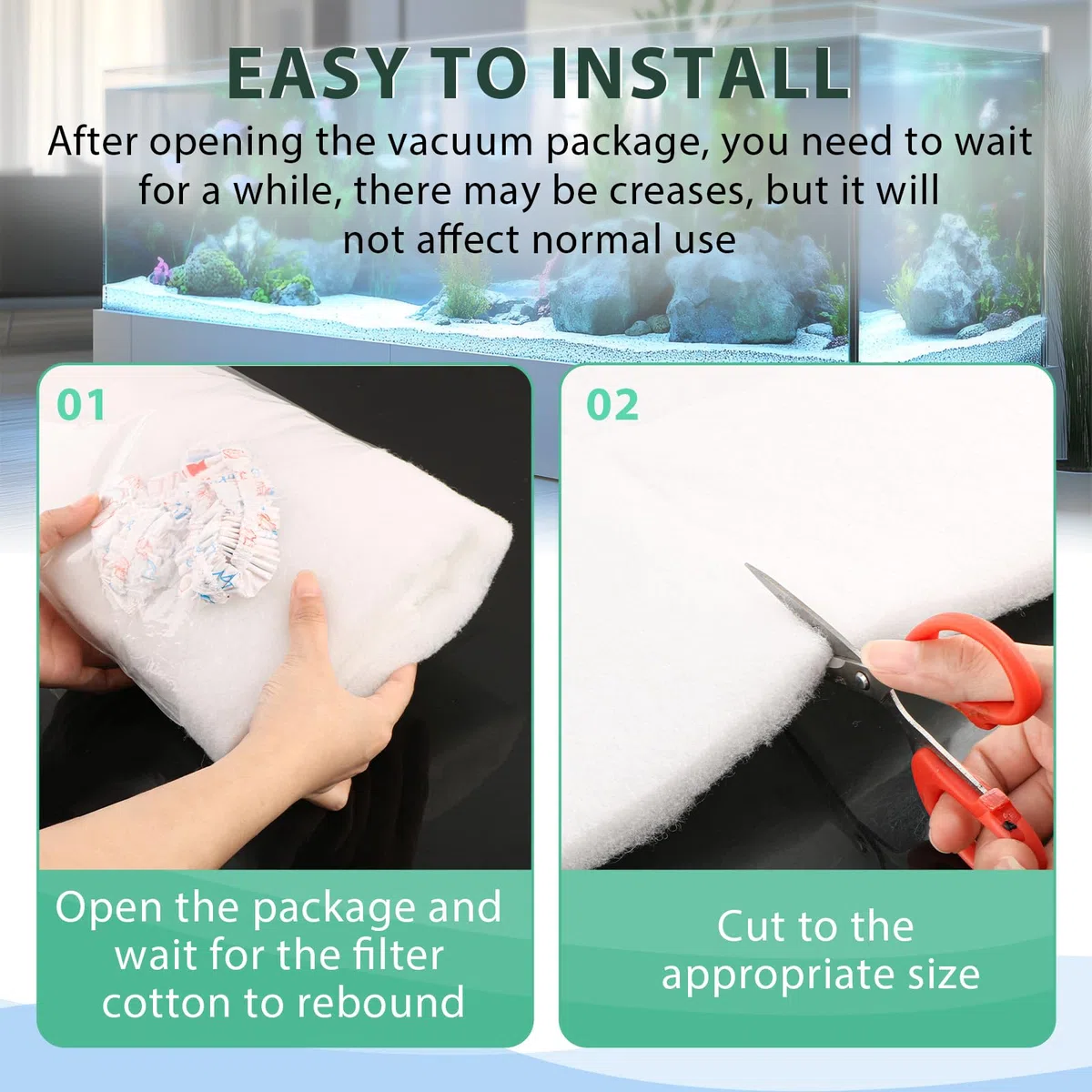 EASY TO INSTALL

After opening the vacuum package, you need to wait for a while, there may be creases, but it will not affect normal use

01

Open the package and wait for the filter cotton to rebound

02

Cut to the appropriate size