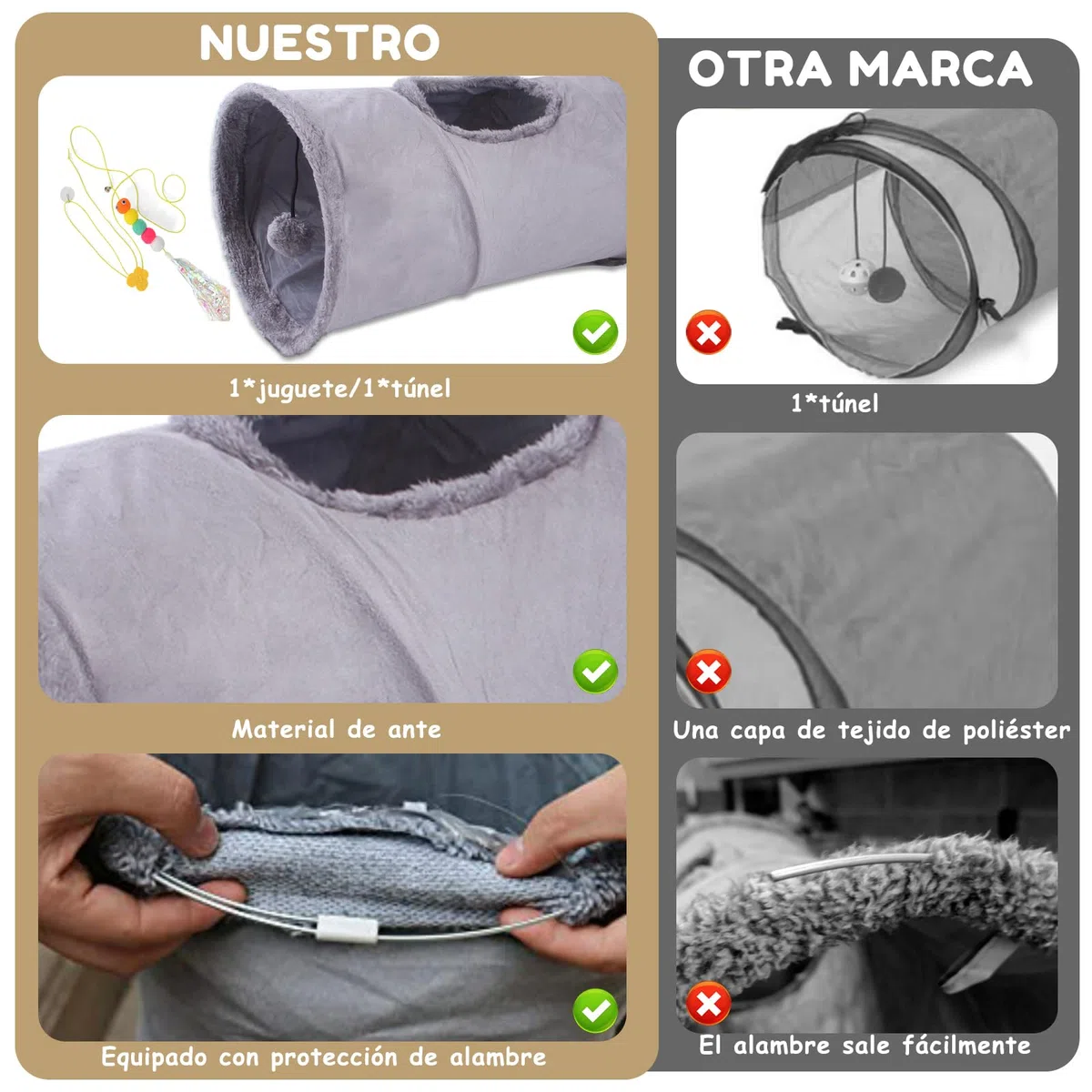 NUESTRO

1*juguete/1*túnel

Material de ante

Equipado con protección de alambre

OTRA MARCA

1*túnel

Una capa de tejido de poliéster

El alambre sale fácilmente