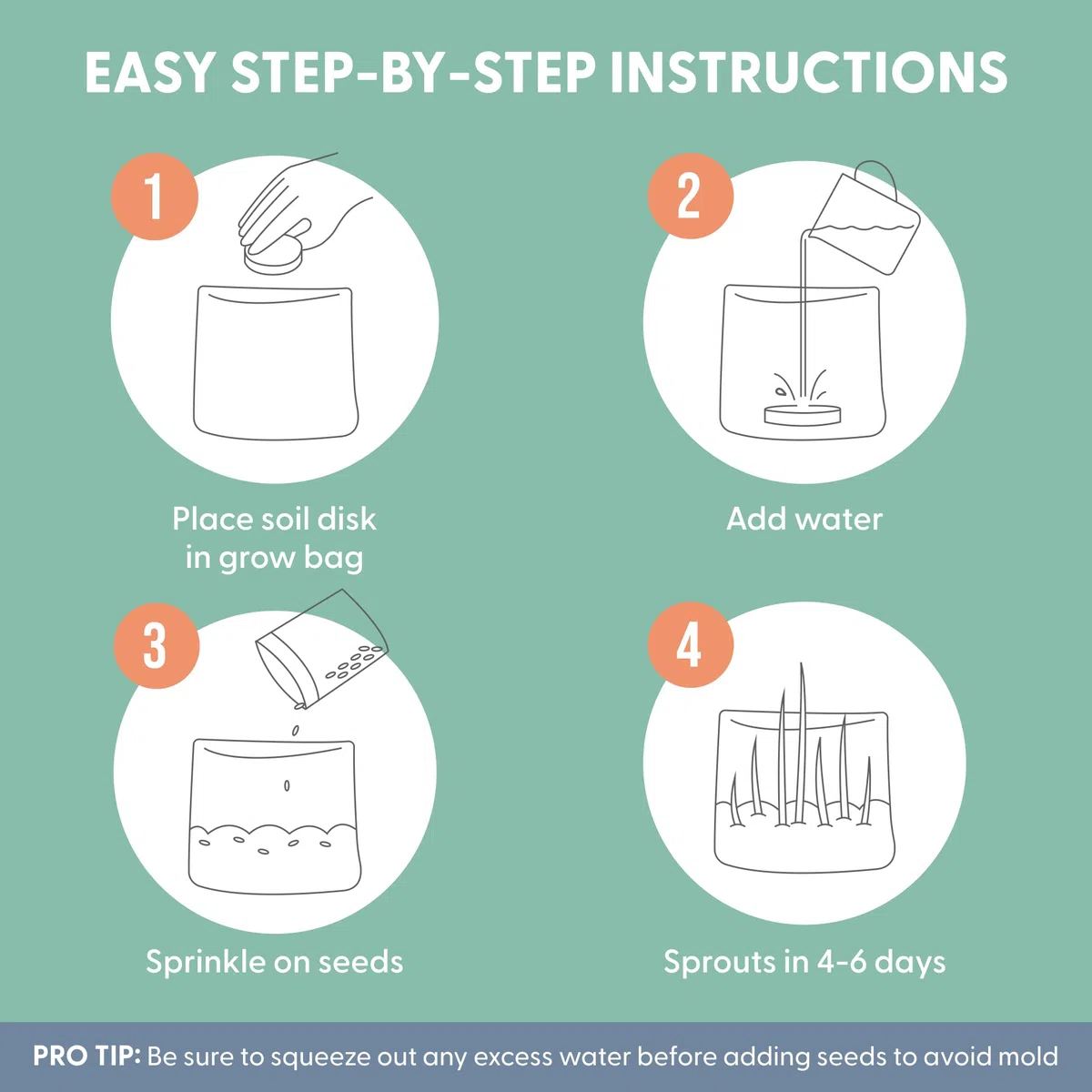 EASY STEP-BY-STEP INSTRUCTIONS

1

Place soil disk in grow bag

2

Add water

3

Sprinkle on seeds

4

Sprouts in 4-6 days

PRO TIP: Be sure to squeeze out any excess water before adding seeds to avoid mold