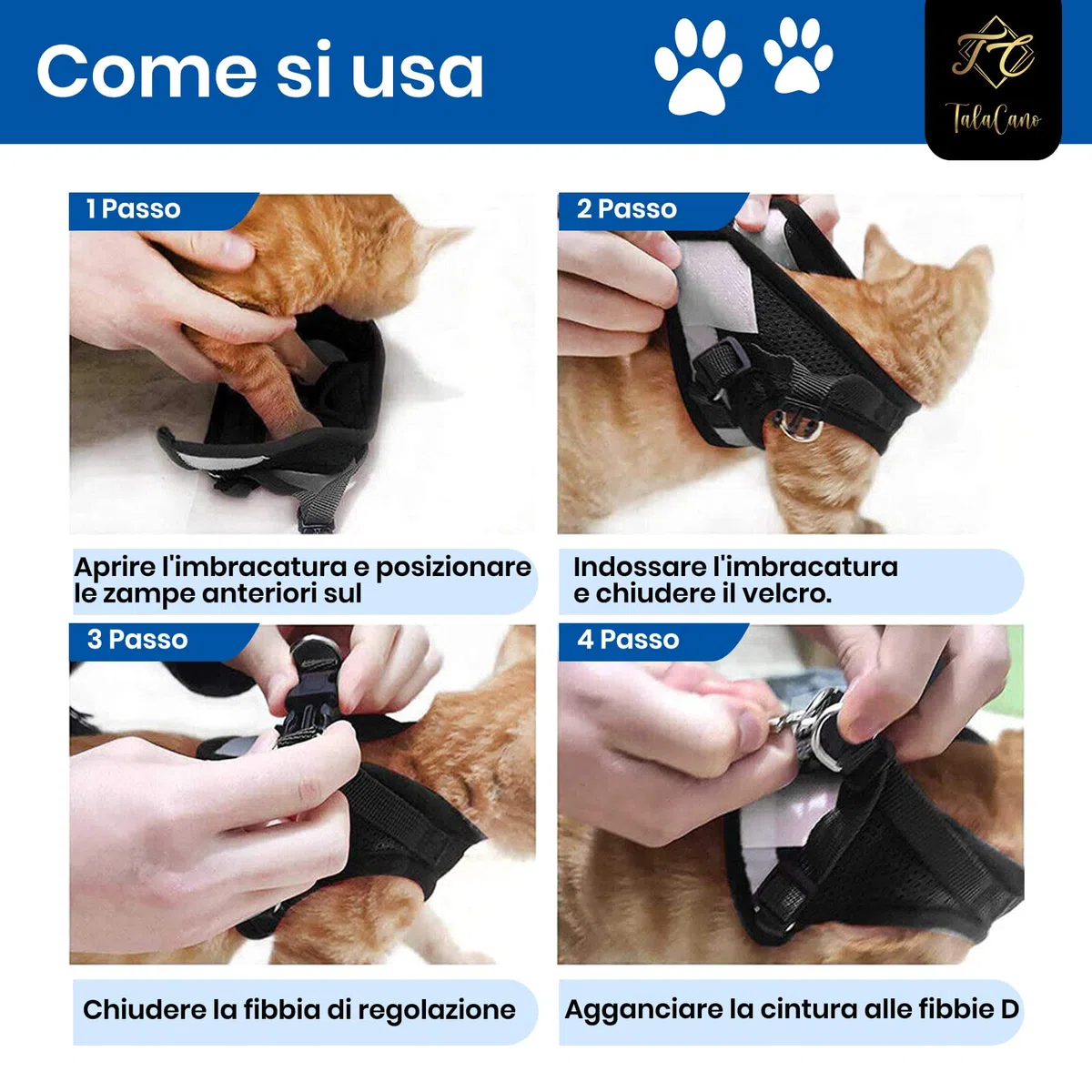 Come si usa

TC
TalaCano

1 Passo

Aprire l'imbracatura e posizionare le zampe anteriori sul

2 Passo

Indossare l'imbracatura e chiudere il velcro.

3 Passo

Chiudere la fibbia di regolazione

4 Passo

Agganciare la cintura alle fibbie D