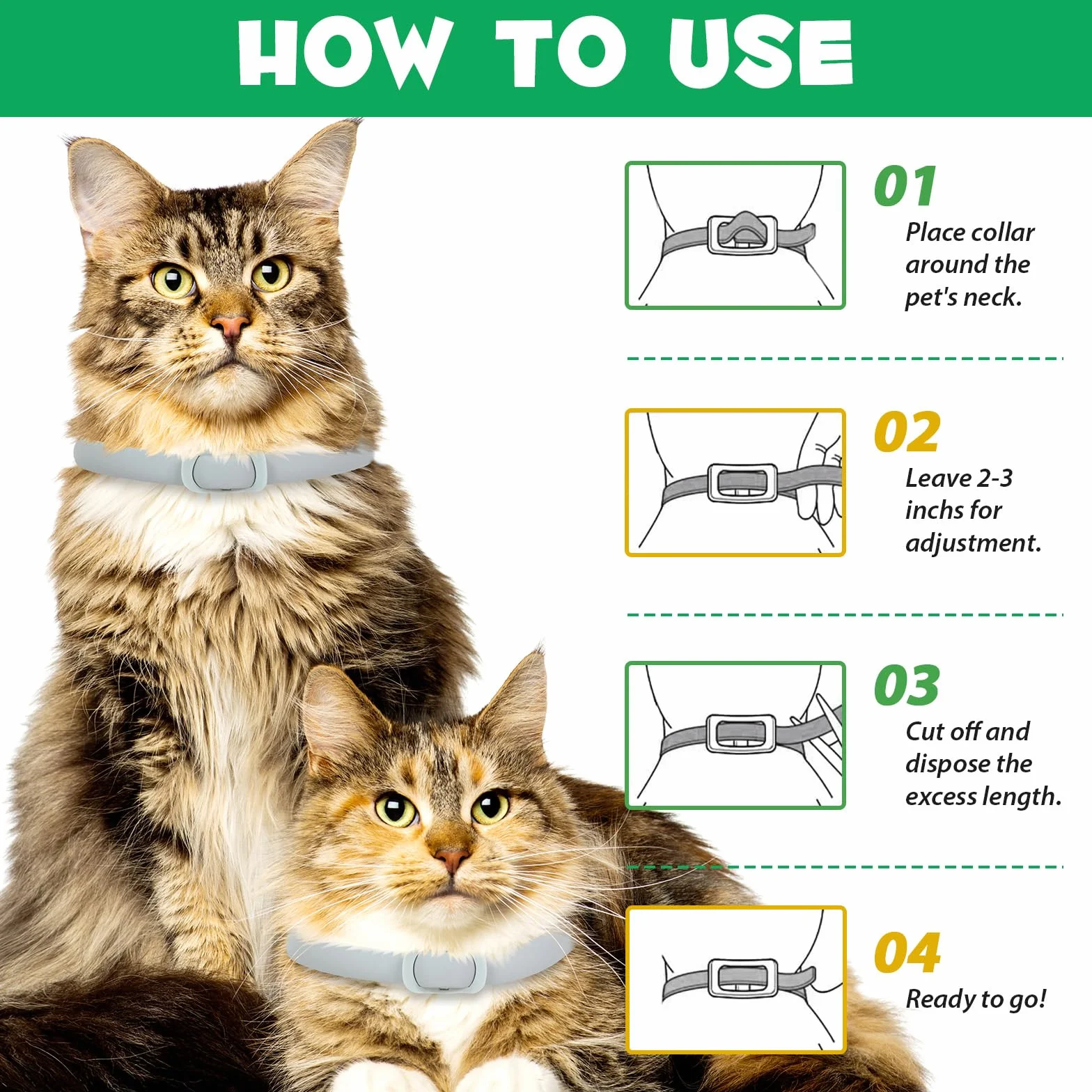 HOW TO USE

01
Place collar around the pet's neck.

02
Leave 2-3 inchs for adjustment.

03
Cut off and dispose the excess length.

04
Ready to go!