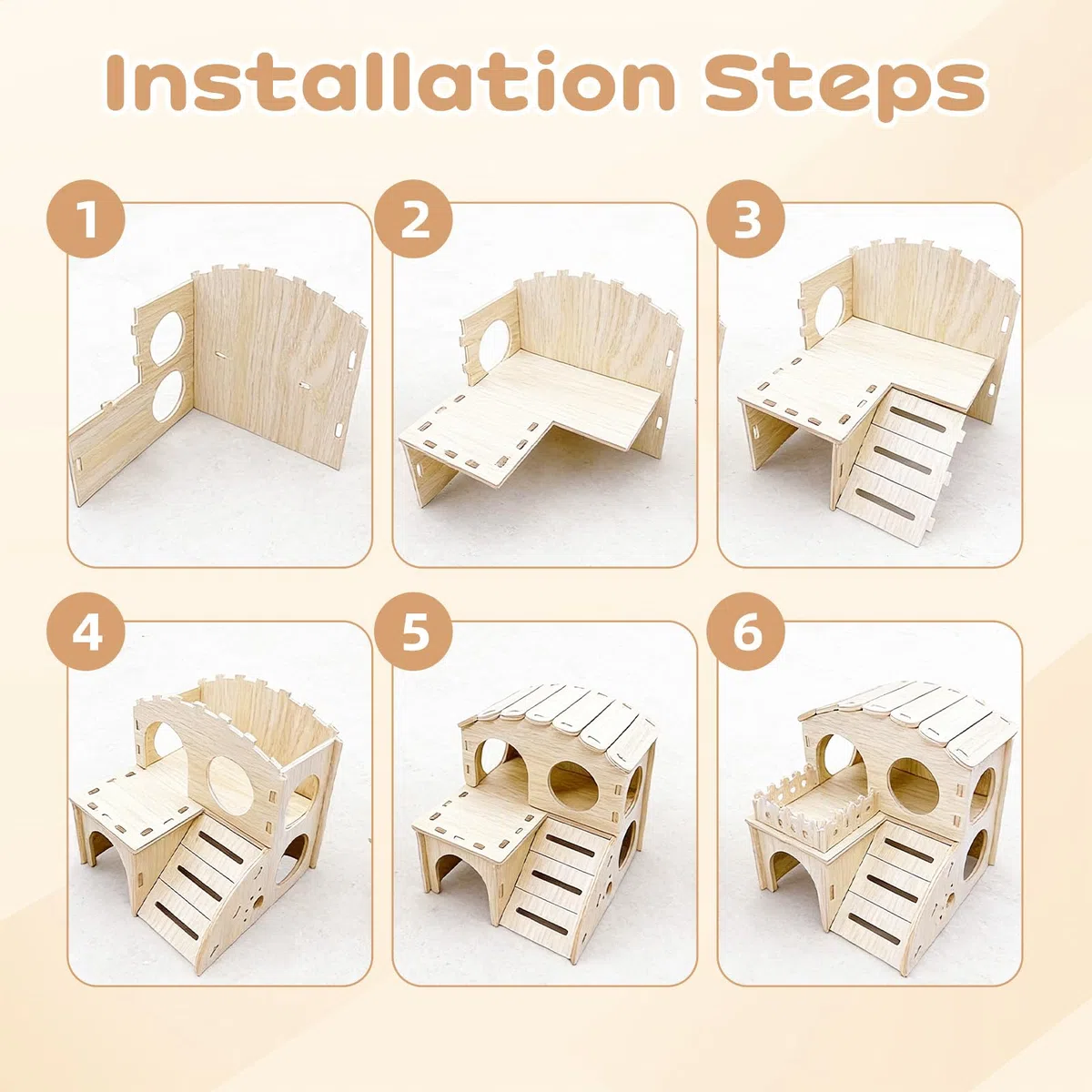 Installation Steps

1

2

3

4

5

6