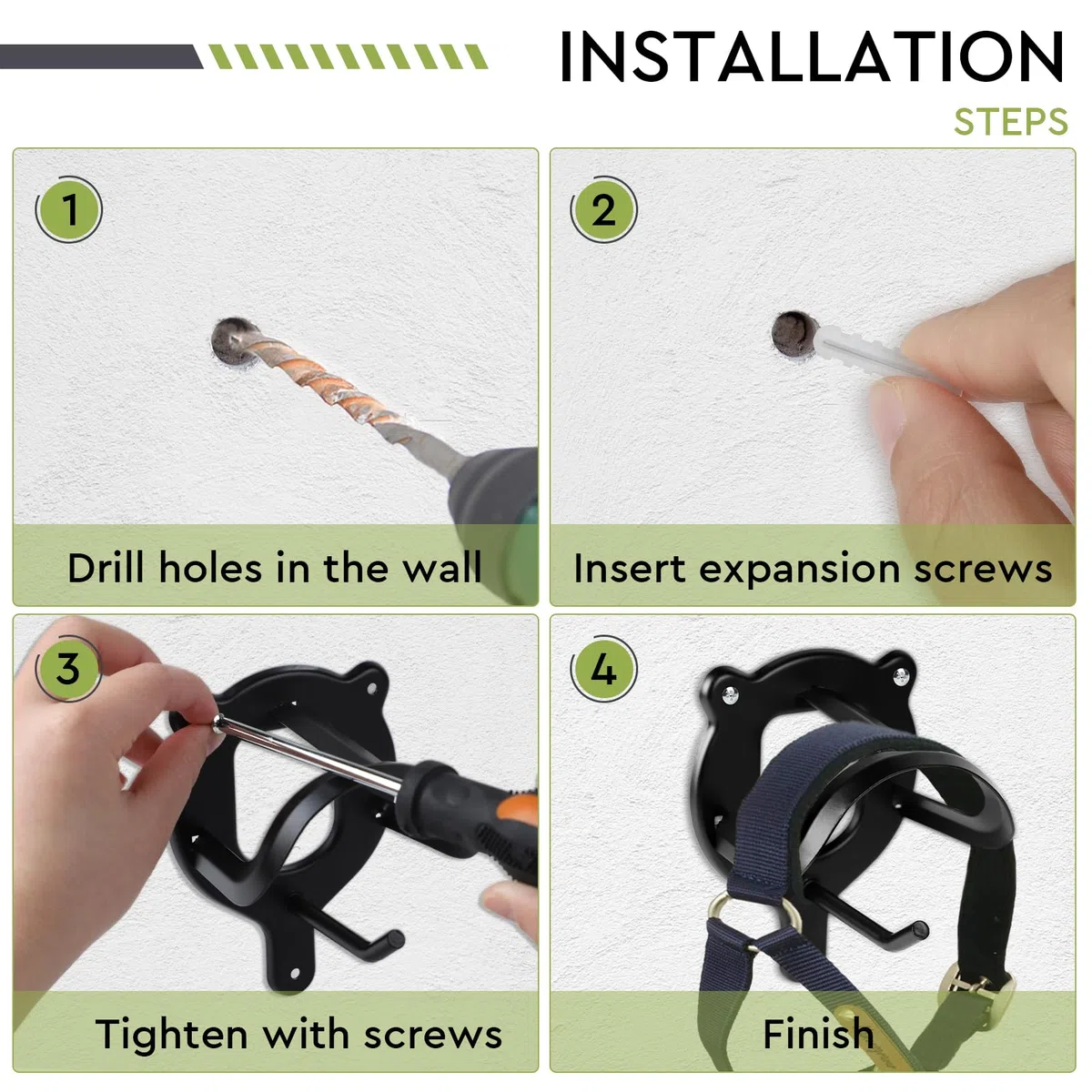 INSTALLATION
STEPS

1
Drill holes in the wall

2
Insert expansion screws

3
Tighten with screws

4
Finish