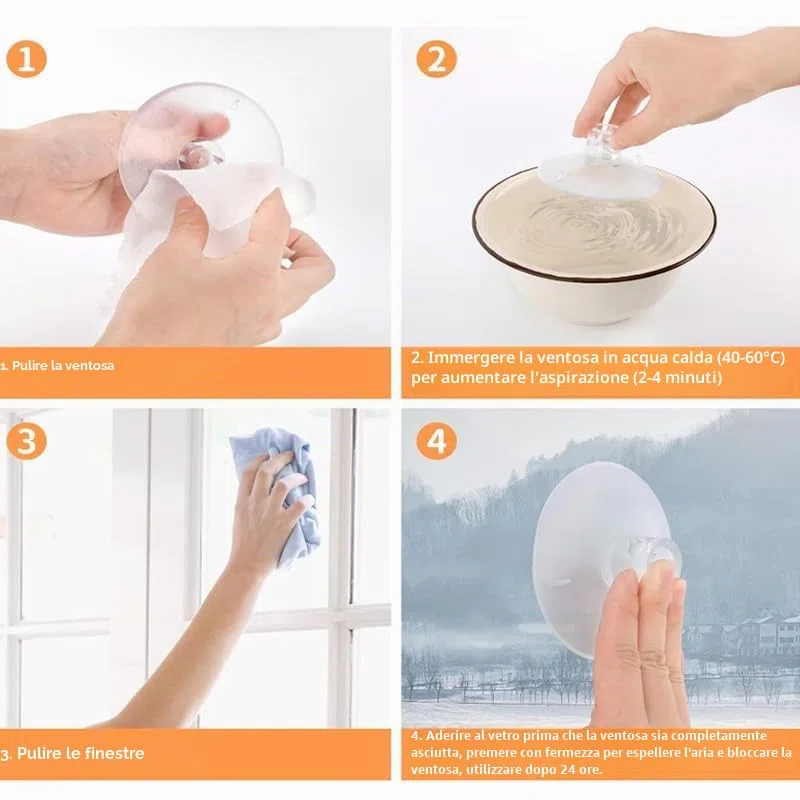 1

1. Pulire la ventosa

2

2. Immergere la ventosa in acqua calda (40-60°C) per aumentare l'aspirazione (2-4 minuti)

3

3. Pulire le finestre

4

4. Aderire al vetro prima che la ventosa sia completamente asciutta, premere con fermezza per espellere l'aria e bloccare la ventosa, utilizzare dopo 24 ore.